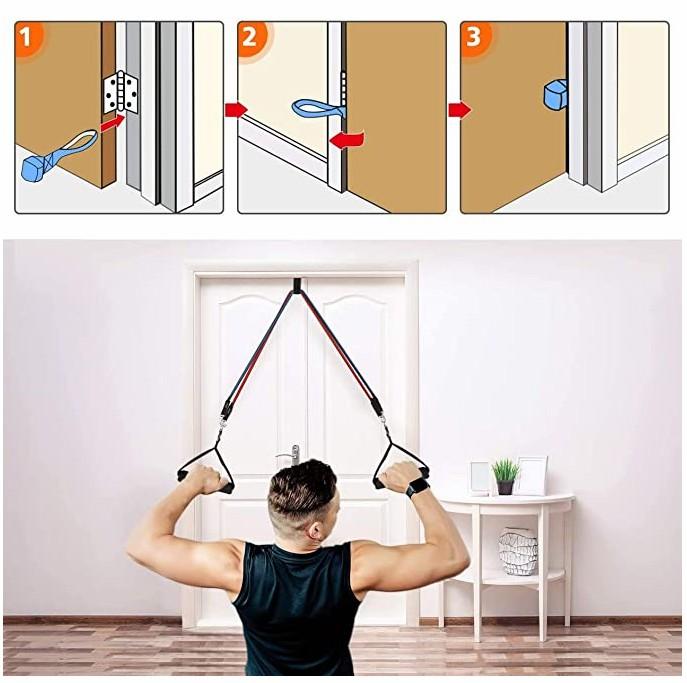 1

2

3